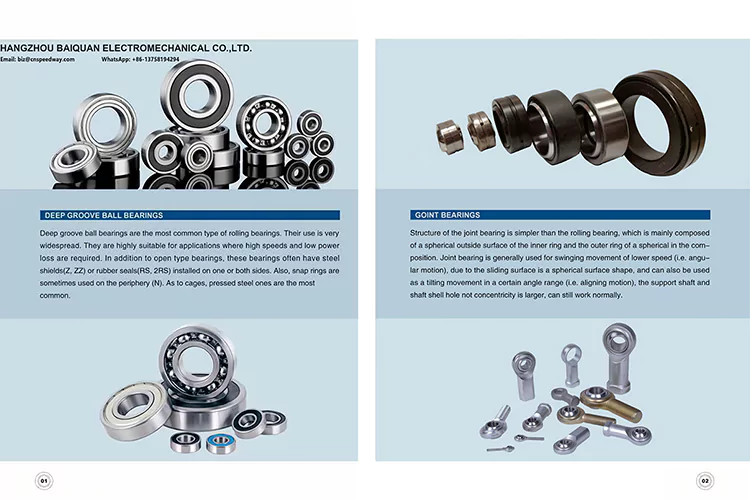 HANGZHOU BAIQUAN ELECTROMECHANICAL CO.,LTD.
Email: biz@cnspeedway.com WhatsApp: +86-13758194294

DEEP GROOVE BALL BEARINGS

Deep groove ball bearings are the most common type of rolling bearings. Their use is very widespread. They are highly suitable for applications where high speeds and low power loss are required. In addition to open type bearings, these bearings often have steel shields(Z, ZZ) or rubber seals(RS, 2RS) installed on one or both sides. Also, snap rings are sometimes used on the periphery (N). As to cages, pressed steel ones are the most common.

01

GOINT BEARINGS

Structure of the joint bearing is simpler than the rolling bearing, which is mainly composed of a spherical outside surface of the inner ring and the outer ring of a spherical in the composition. Joint bearing is generally used for swinging movement of lower speed (i.e. angular motion), due to the sliding surface is a spherical surface shape, and can also be used as a tilting movement in a certain angle range (i.e. aligning motion), the support shaft and shaft shell hole not concentricity is larger, can still work normally.

02